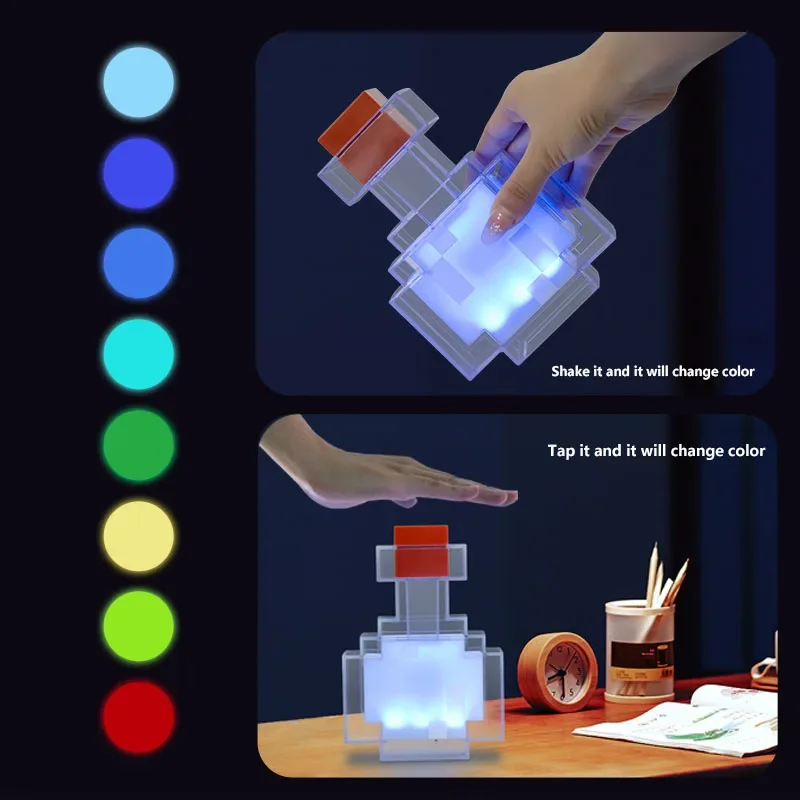 Shake it and it will change color

Tap it and it will change color